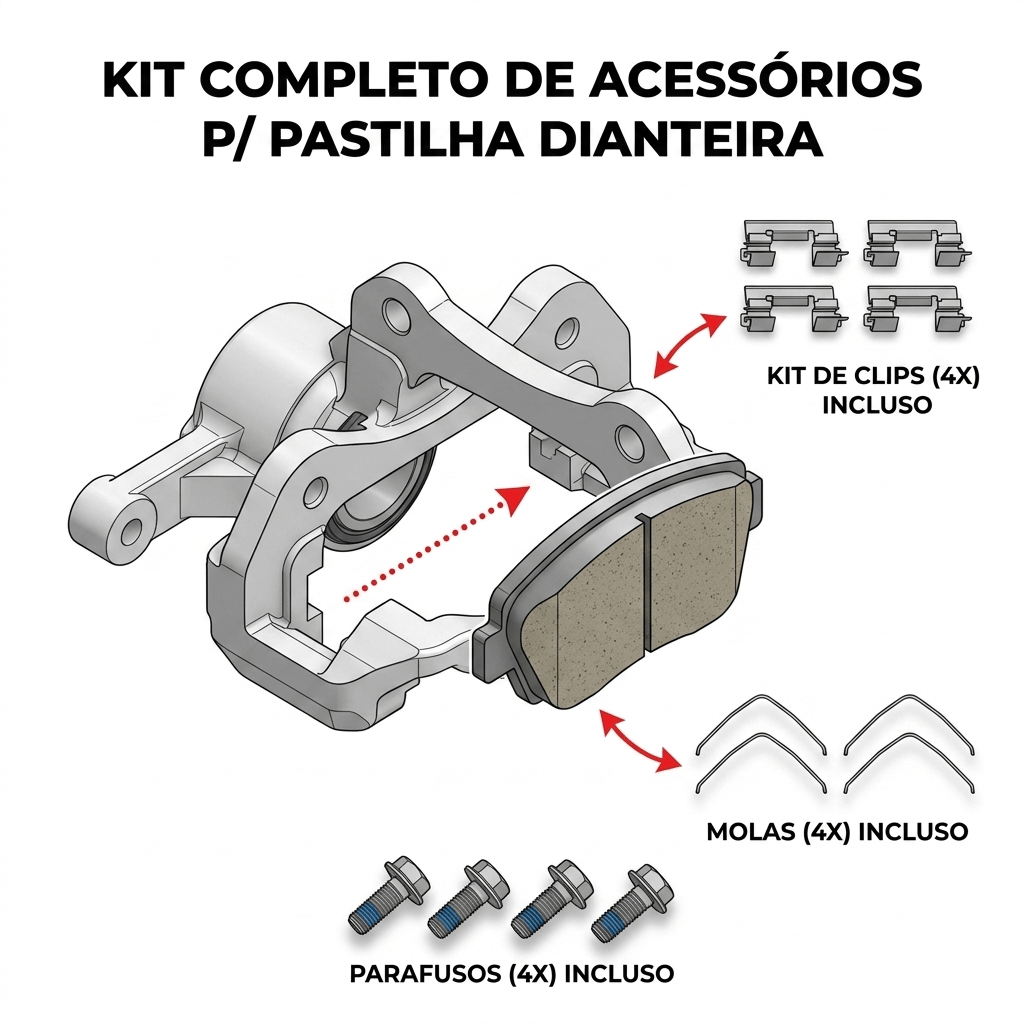 KIT COMPLETO DE ACESSÓRIOS P/ PASTILHA DIANTEIRA

KIT DE CLIPS (4X) INCLUSO

MOLAS (4X) INCLUSO

PARAFUSOS (4X) INCLUSO