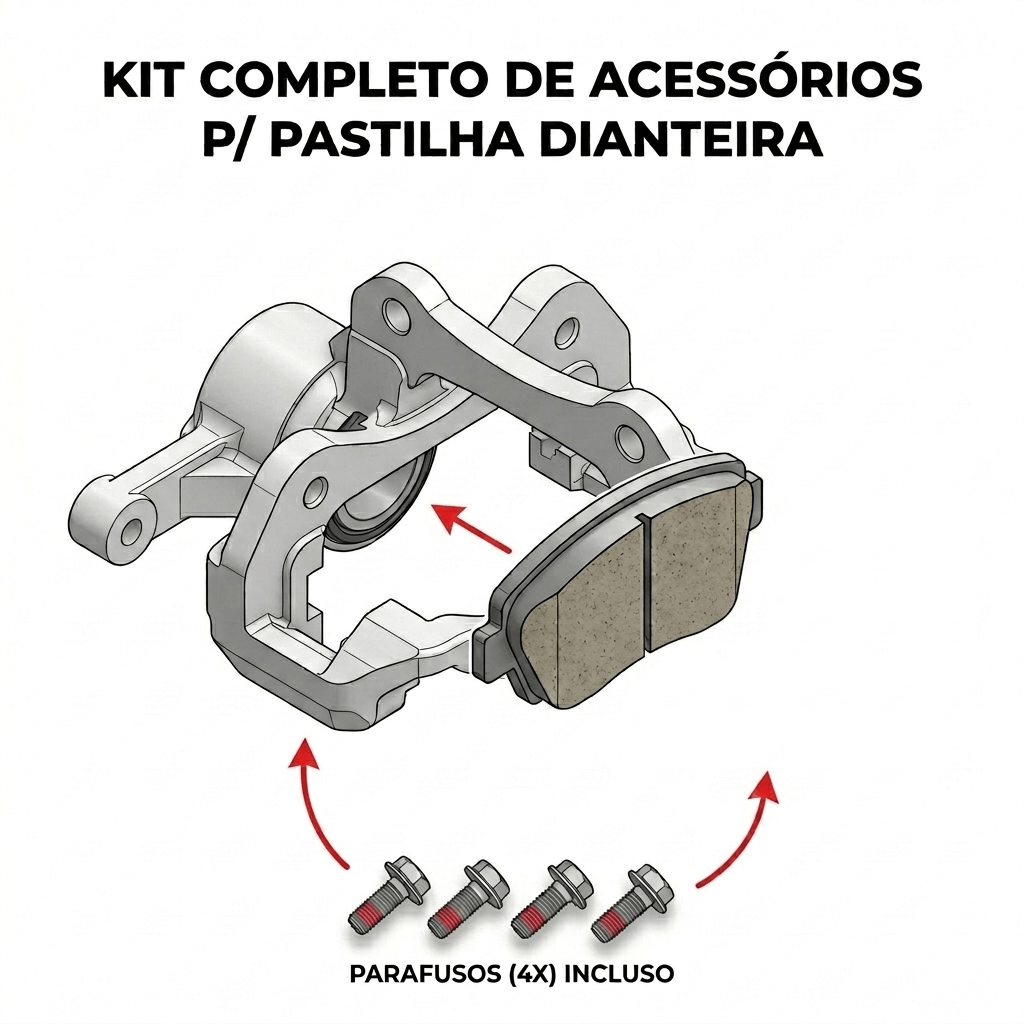 KIT COMPLETO DE ACESSÓRIOS P/ PASTILHA DIANTEIRA

PARAFUSOS (4X) INCLUSO